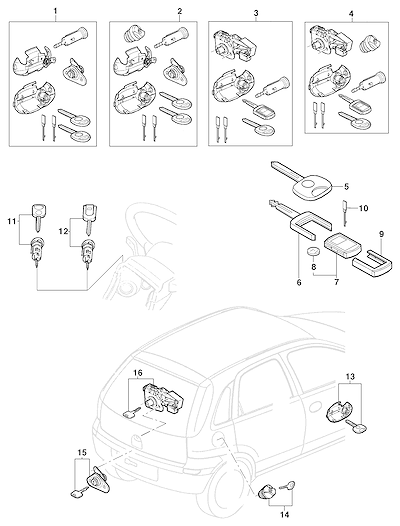 1
2
3
4
5
10
9
11
12
8
6
7
16
13
15
14