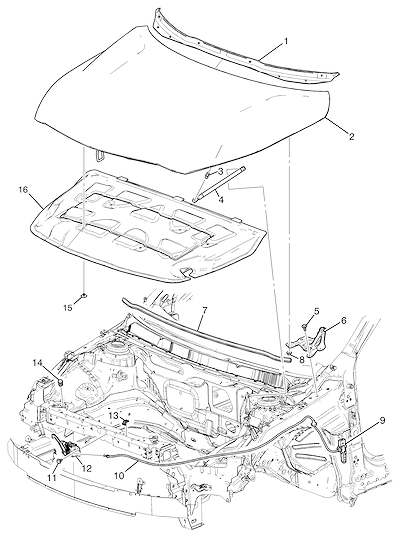 1
2
3
4
16
15
7
5
6
8
14
13
9
12
11
10