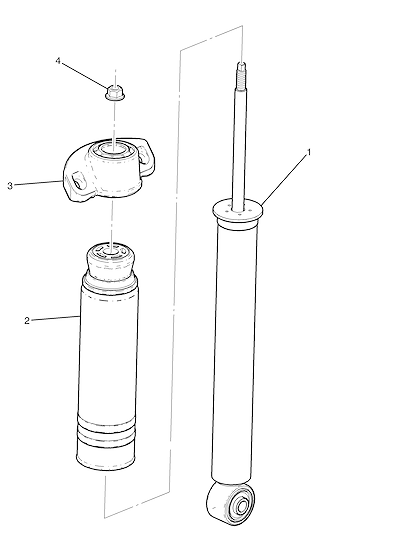 4
1
3
2