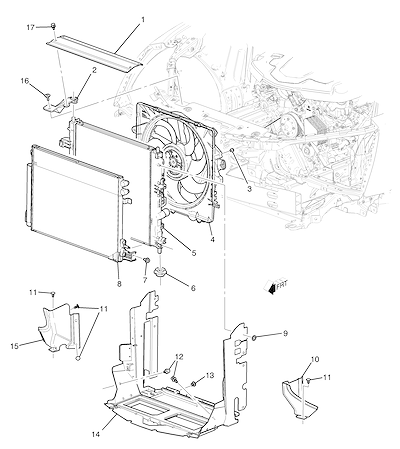 17
1
16
2
3
4
5
8
7
6
FRT
11
11
15
9
12
13
10
11
14