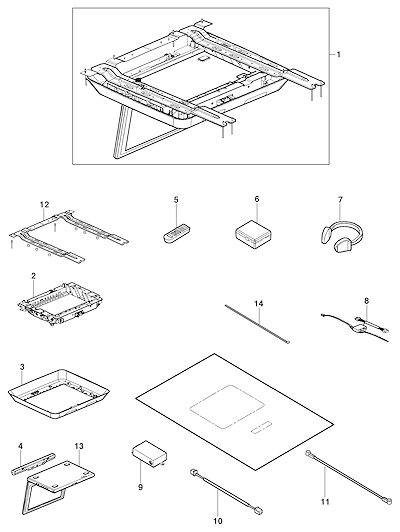 1

12
5
6
7

2

14
8

3

4
13
9
10
11