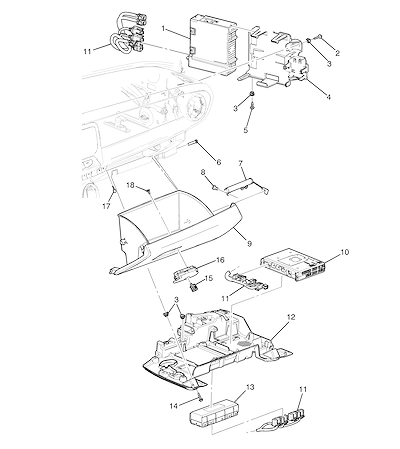 11
1
2
3
4
3
5
6
7
8
18
17
9
10
16
15
11
3
12
13
11
14