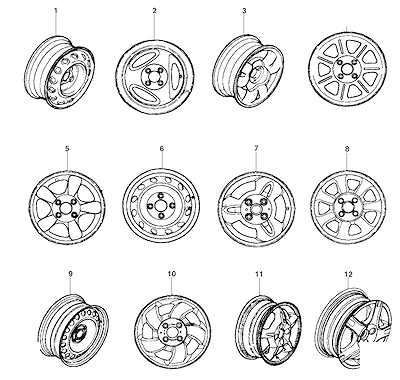 1
2
3
5
6
7
8
9
10
11
12