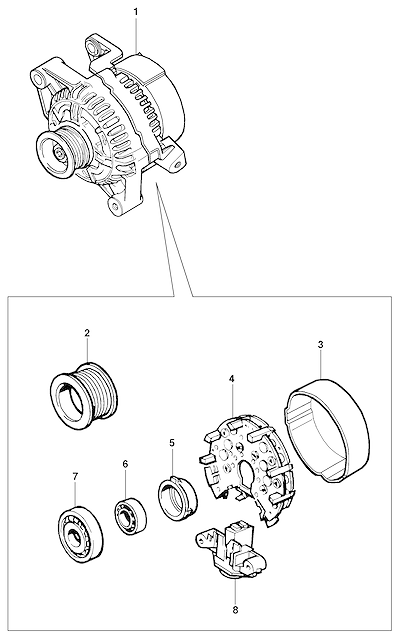 1
2
3
4
5
6
7
8