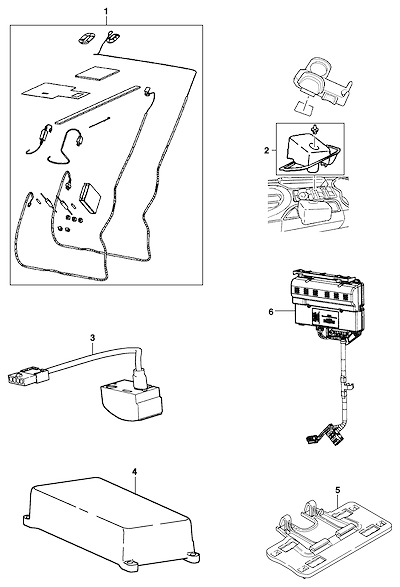 1

2

6

3

4

5