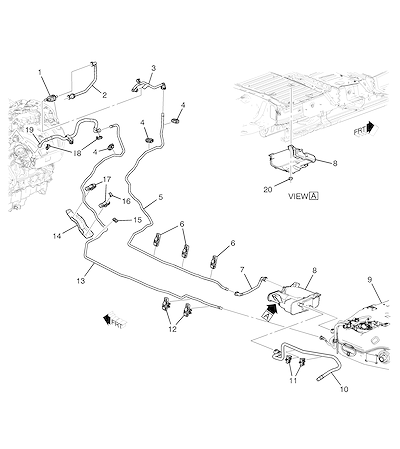 1
2
3
4
4
19
18
4
FRT
8
20
VIEW A
17
16
5
15
14
6
6
13
7
8
9
A
FRT
12
11
10