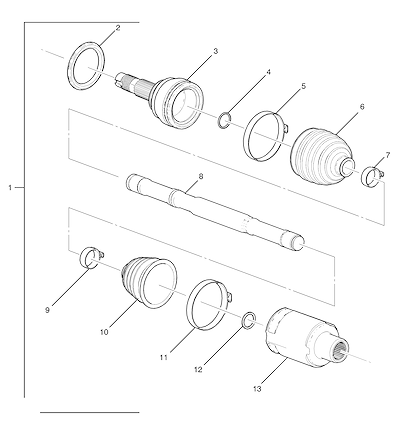 2
3
4
5
6
7
1
8
9
10
11
12
13