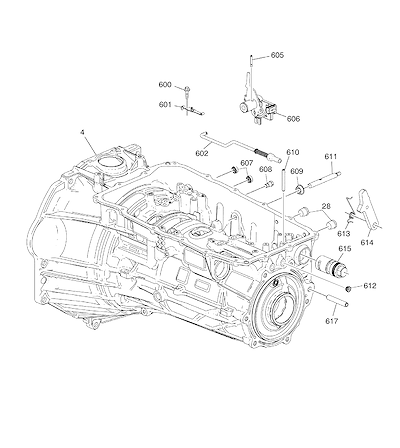 605
600
601
606
4
602
610
611
607
608
609
28
613
614
615
612
617