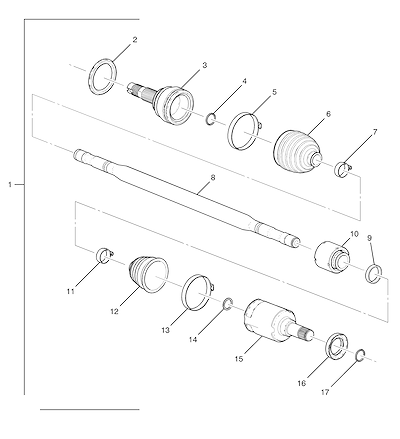 2
3
4
5
6
7
1
8
10
9
11
12
13
14
15
16
17