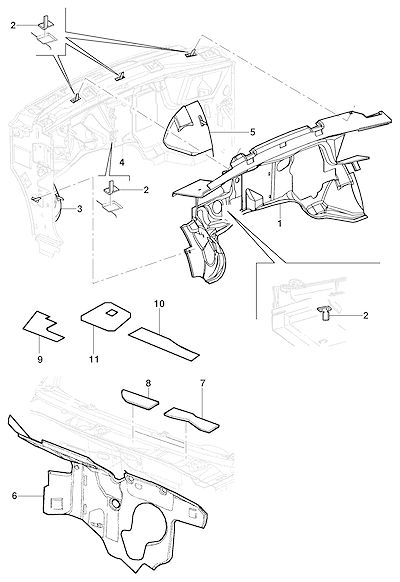 2
5
4
2
3
1
2
10
9
11
8
7
6