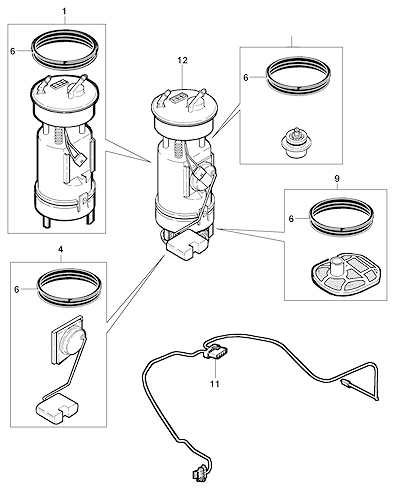 1
6
12
6
9
6
4
6
11