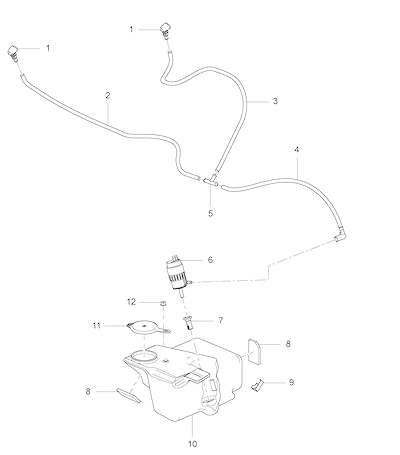 1
1
2
3
4
5
6
12
7
11
8
9
8
10