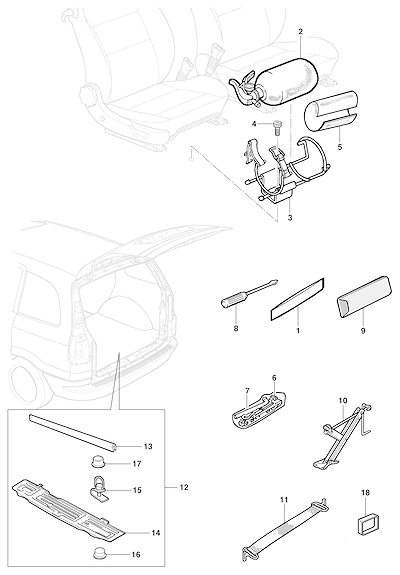 2
4
5
3
8
1
9
7
6
10
13
17
15
12
14
16
11
18