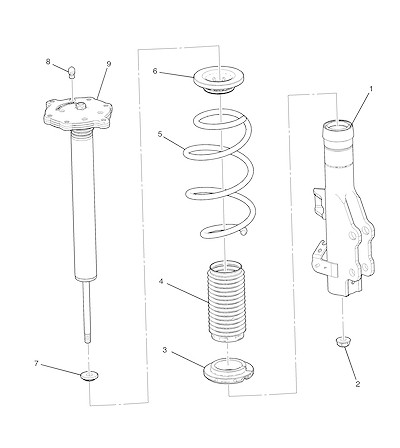 8
9
6
1
5
4
3
7
2