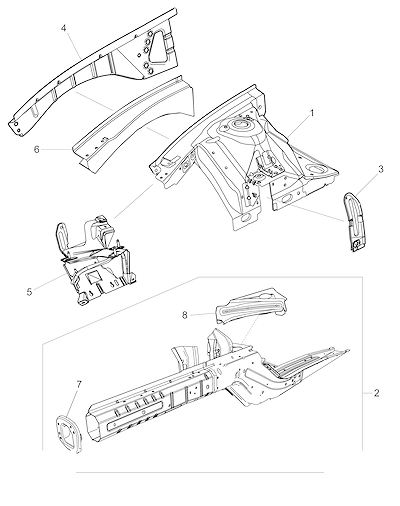 4
1
6
3
5
8
7
2