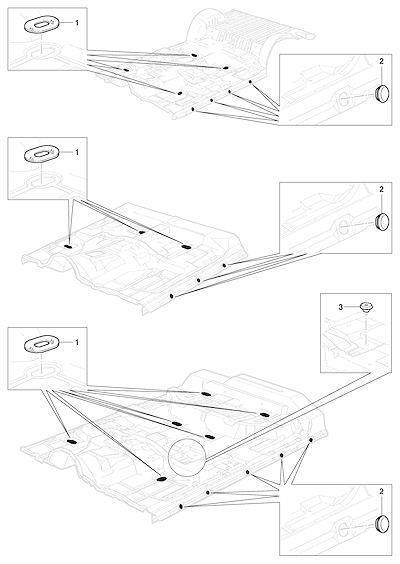 1
2
1
2
3
1
2