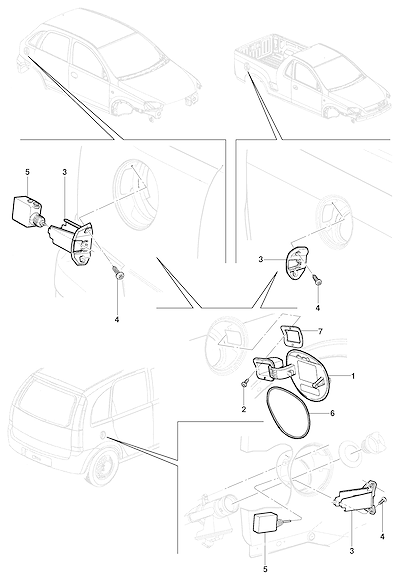 5
3
4
3
4
7
1
2
6
4
3
5