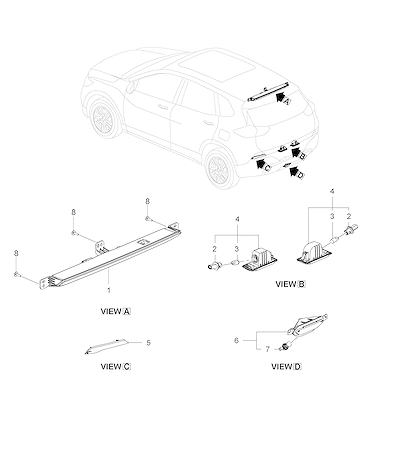 A
B
C
D
8
8
8
1
VIEW A
4
2
3
4
3
2
VIEW B
5
VIEW C
6
7
VIEW D