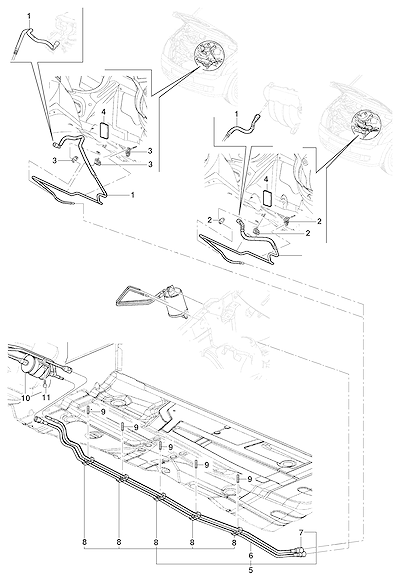 1
4
3
3
3
1
1
4
2
2
2
10
11
9
9
9
9
9
8
8
8
8
8
7
6
5