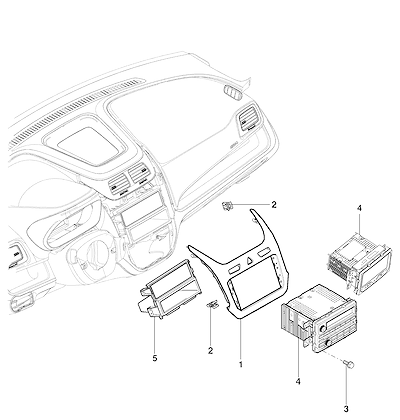 2
4
5
2
1
4
3