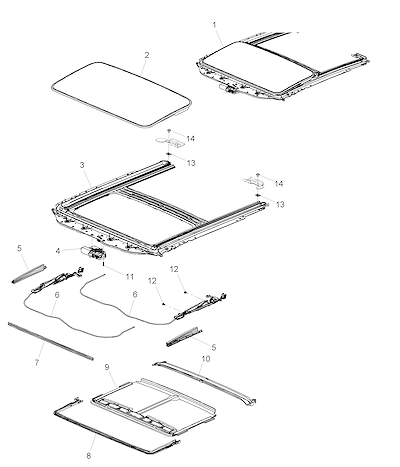 1
2
14
13
3
14
13
5
4
11
12
12
6
6
5
7
10
9
8