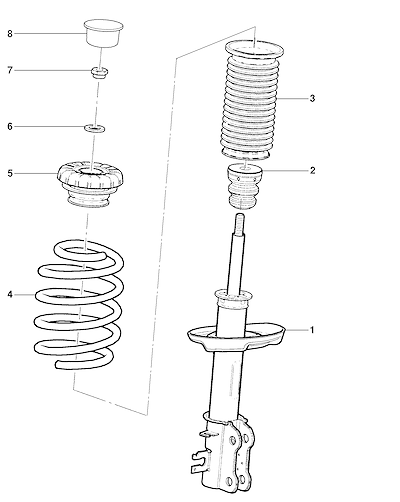 8
7
6
5
4
3
2
1