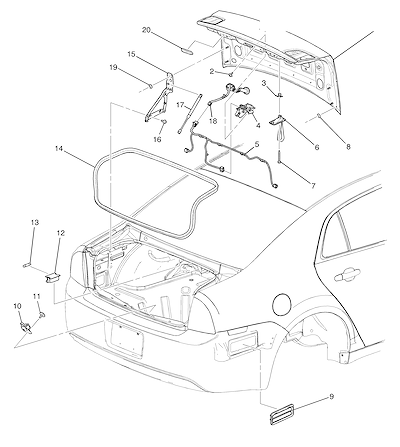 20
15
19
2
3
17
18
4
6
8
16
5
14
7
13
12
11
10
9