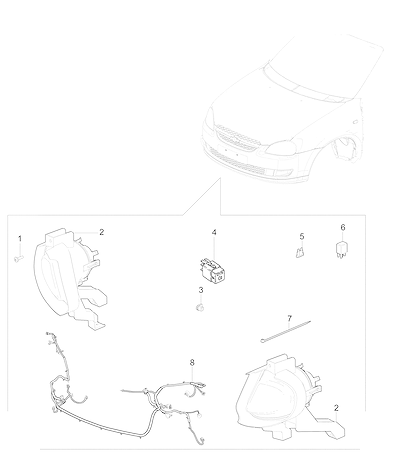 1
2
4
5
6
3
7
8
2