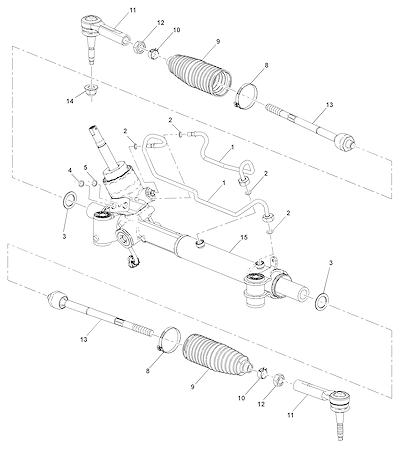 11
12
10
9
8
14
13
2
2
1
4
5
2
1
3
2
15
3
13
8
9
10
12
11