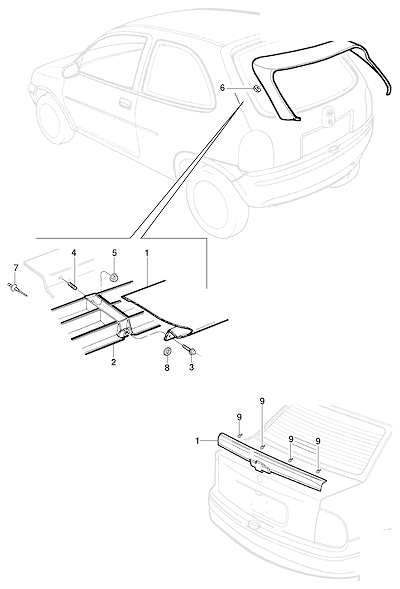 6

4
5
1
7
2
8
3

9
9
1
9
9