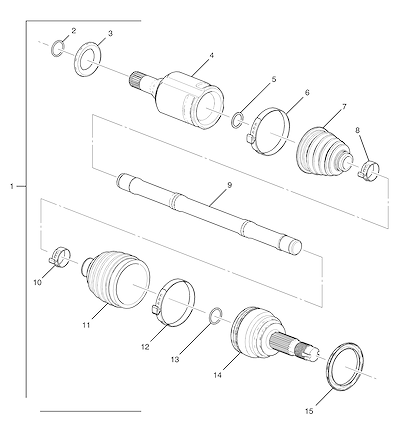 2
3
4
5
6
7
8
1
9
10
11
12
13
14
15