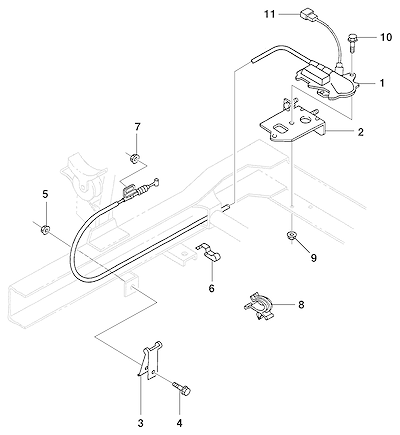 11
10
1
2
7
5
9
6
8
3
4