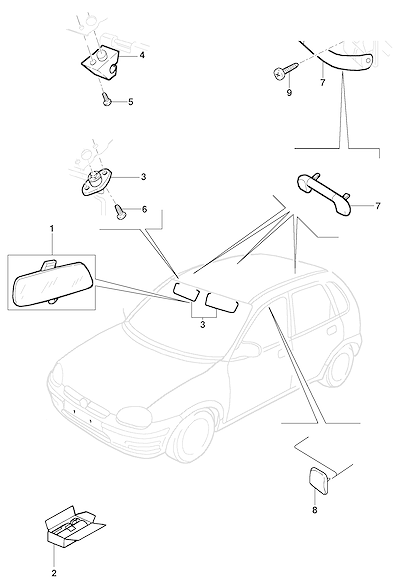 4
5
9
7
3
6
7
1
3
8
2