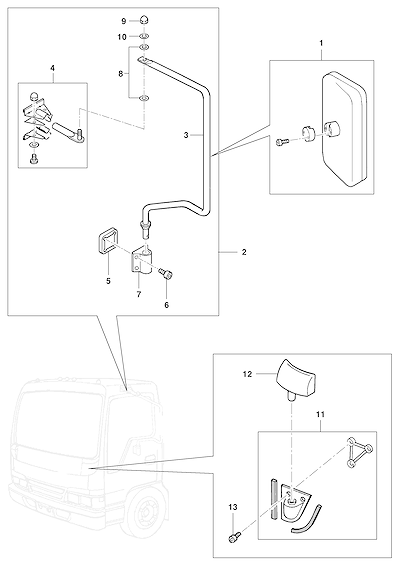 9
10
8
4
1
3
2
5
7
6
12
11
13