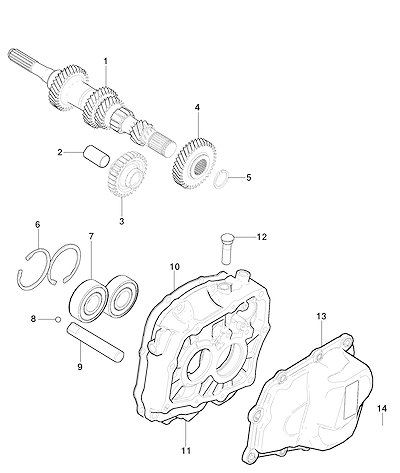 1
4
2
5
3
6
7
12
10
8
13
9
14
11