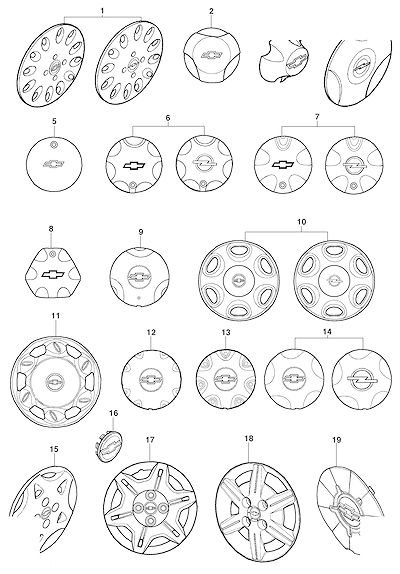 1
2
5
6
7
8
9
10
11
12
13
14
16
15
17
18
19