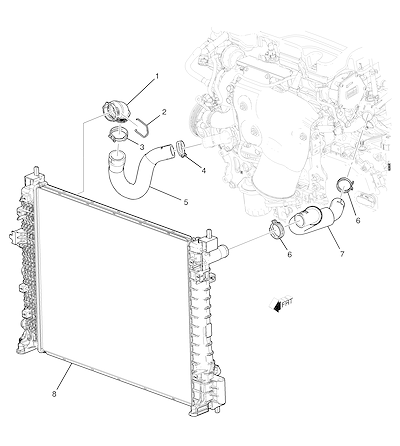 1
2
3
4
5
6
6
7
FRT
8