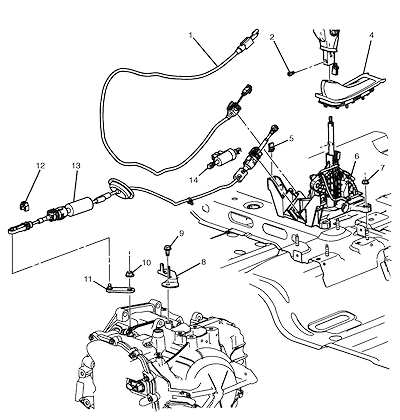 1
2
4
5
6
7
12
13
14
9
10
8
11