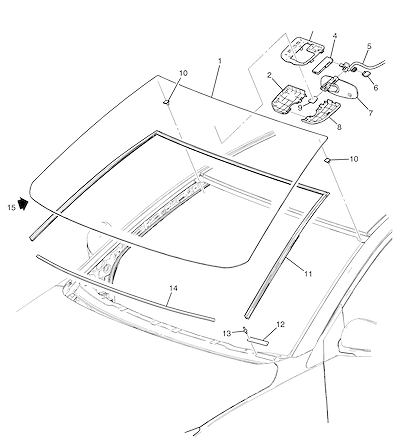 4
5
1
10
2
6
9
7
8
10
15
11
14
12
13