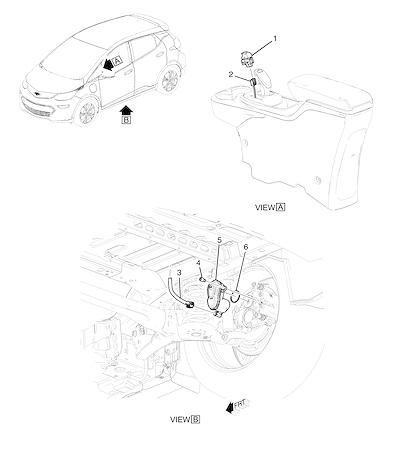 A
B
1
2
VIEW A
5
6
4
3
FRT
VIEW B