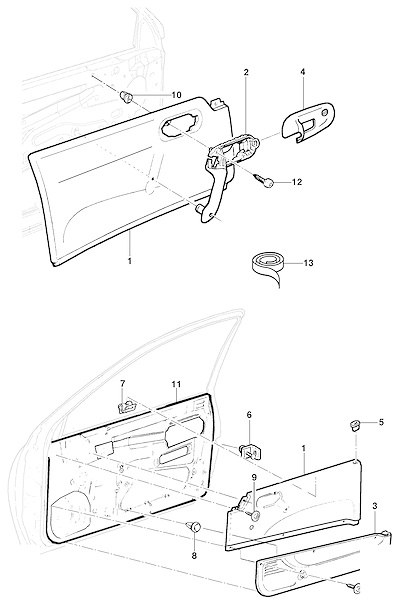 2
4
10
12
1
13
7
11
6
5
1
9
3
8