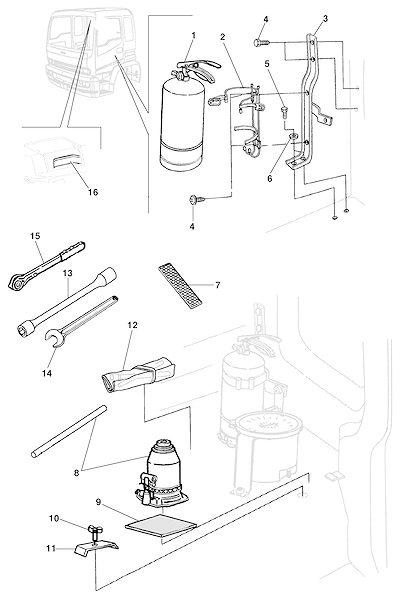 1
2
4
3
5
6
16
4
15
13
7
14
12
8
9
10
11