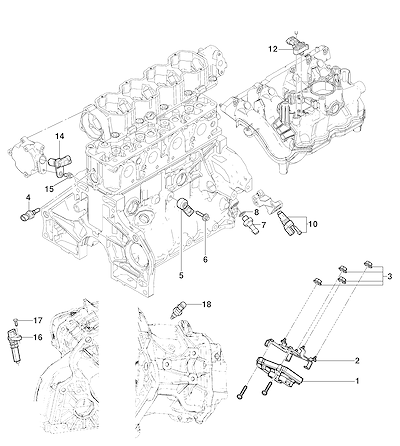 12
14
15
4
8
7
10
6
5
3
18
17
16
2
1