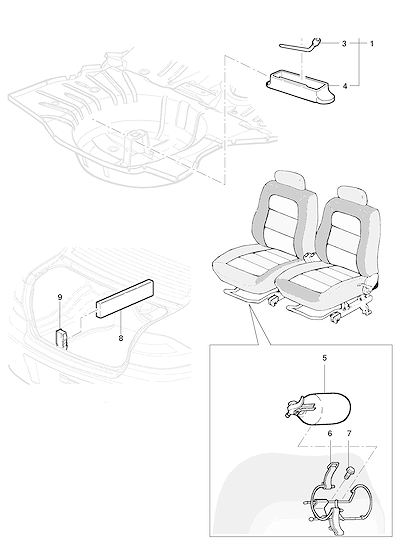 3
1
4
9
8
5
6
7