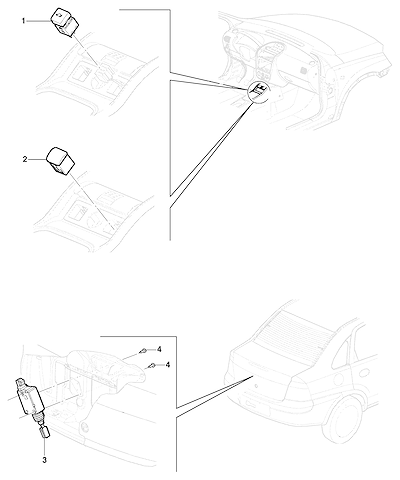 1

2

4

4

3