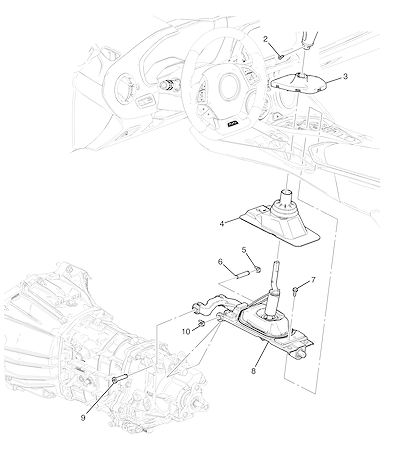 2
3
4
5
6
7
10
8
9