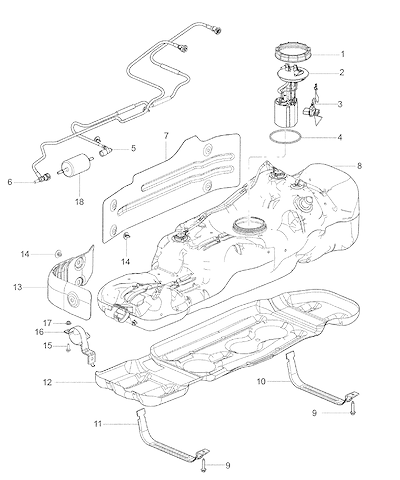 1
2
3
4
5
6
7
8
18
14
14
13
17
16
15
12
10
9
11
9