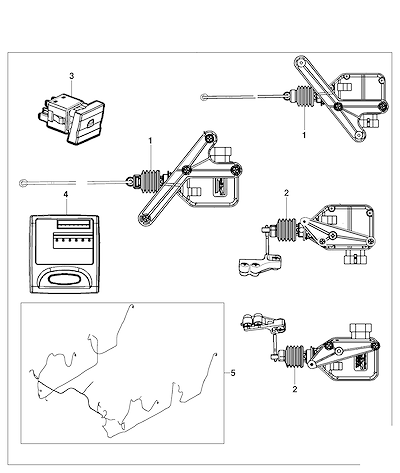 3

1

1

4

2

5

2