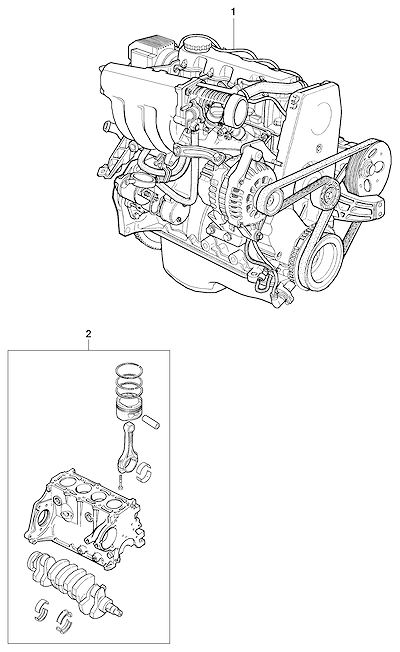 1

2