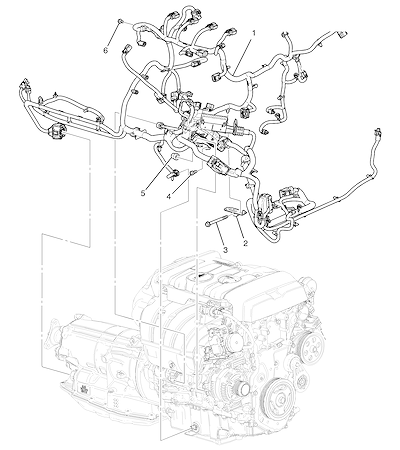 6
1
5
4
3
2